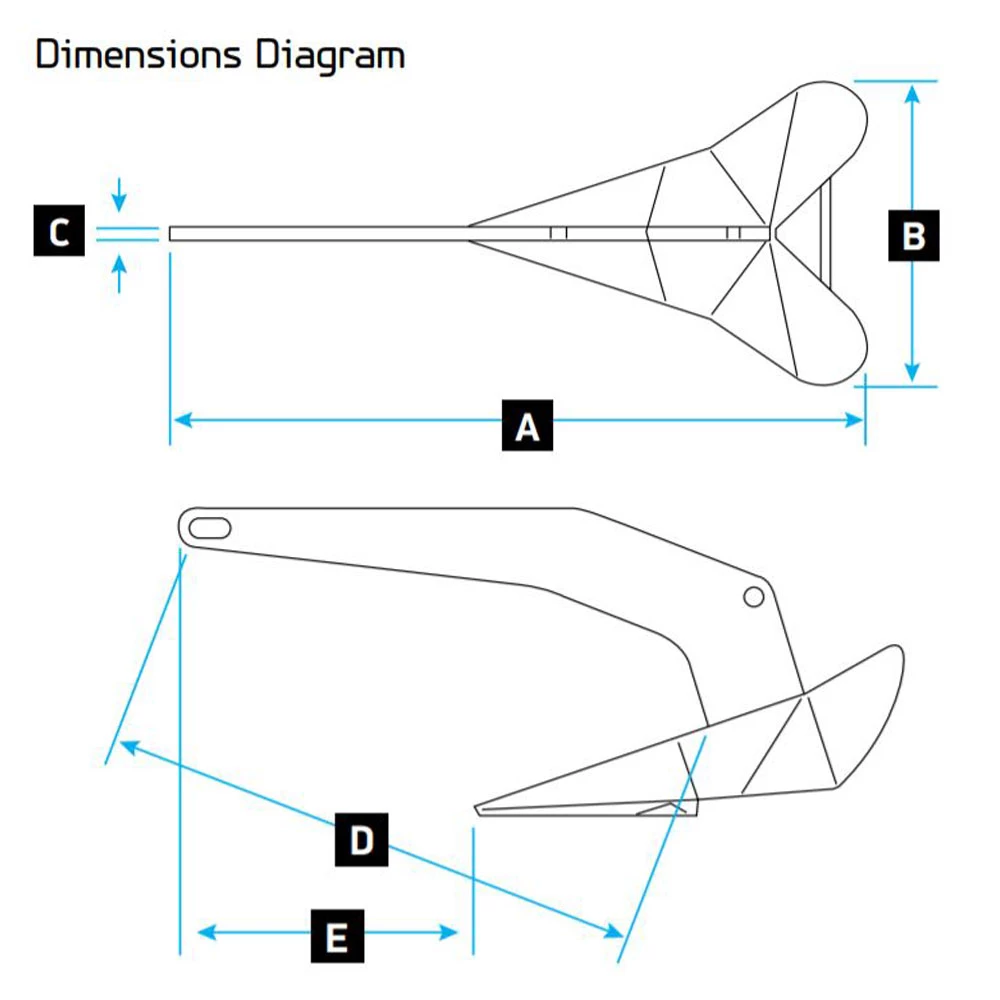 Dimensions Diagram

C

B

A

D

E