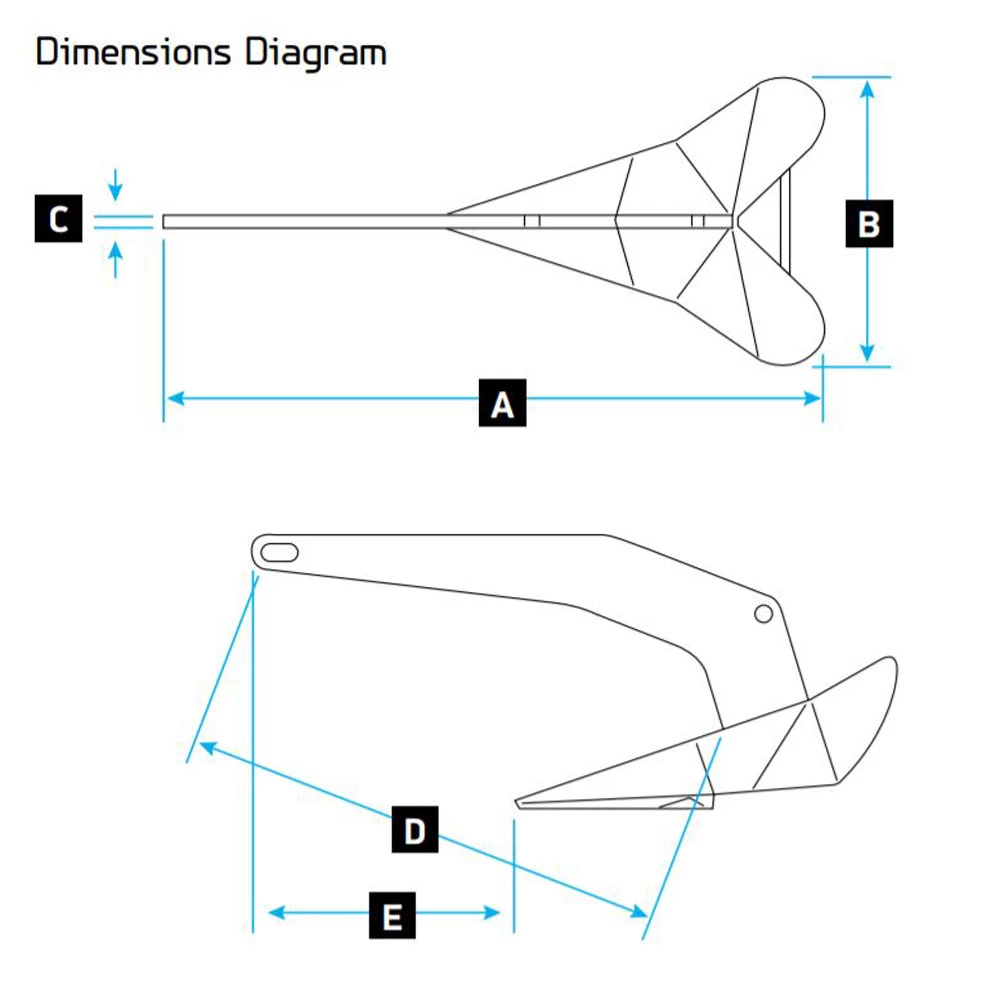 Dimensions Diagram

C

B

A

D

E